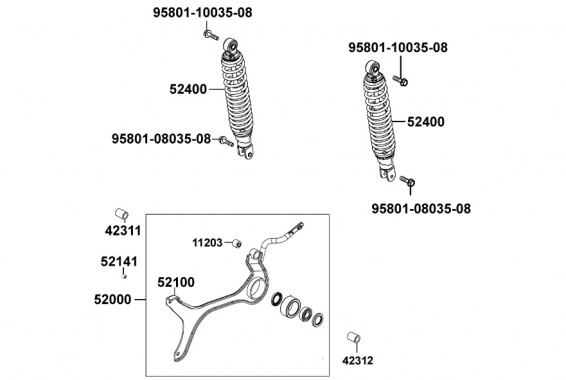 95801-10035-08
95801-10035-08
52400
52400
95801-08035-08
95801-08035-08
42311
11203
52141
52100
52000
42312